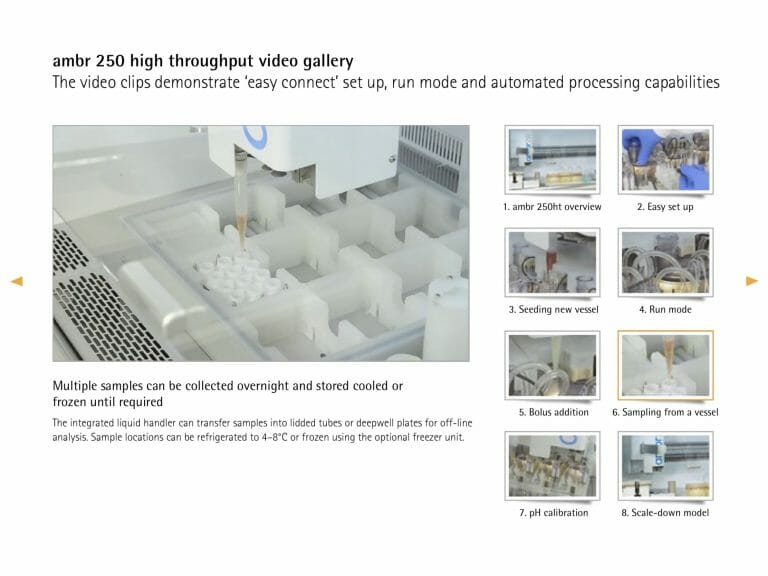 ambr 250 high throughput video gallery
The video clips demonstrate 'easy connect' set up, run mode and automated processing capabilities

Multiple samples can be collected overnight and stored cooled or frozen until required

The integrated liquid handler can transfer samples into lidded tubes or deepwell plates for off-line analysis. Sample locations can be refrigerated to 4–8°C or frozen using the optional freezer unit.

1. ambr 250ht overview

2. Easy set up

3. Seeding new vessel

4. Run mode

5. Bolus addition

6. Sampling from a vessel

7. pH calibration

8. Scale-down model